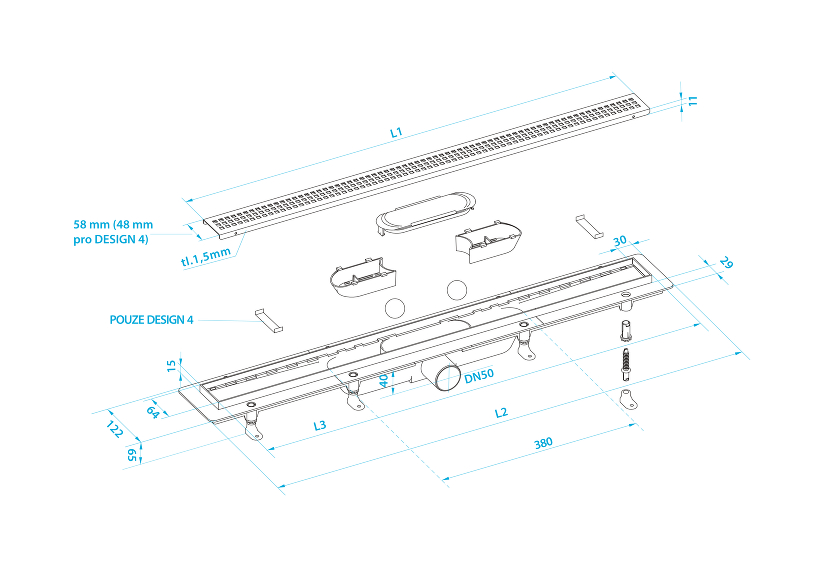 L1

11

58 mm (48 mm pro DESIGN 4)

tl.1,5mm

30

29

POUZE DESIGN 4

15

40

DN50

64

122

65

L3

L2

380