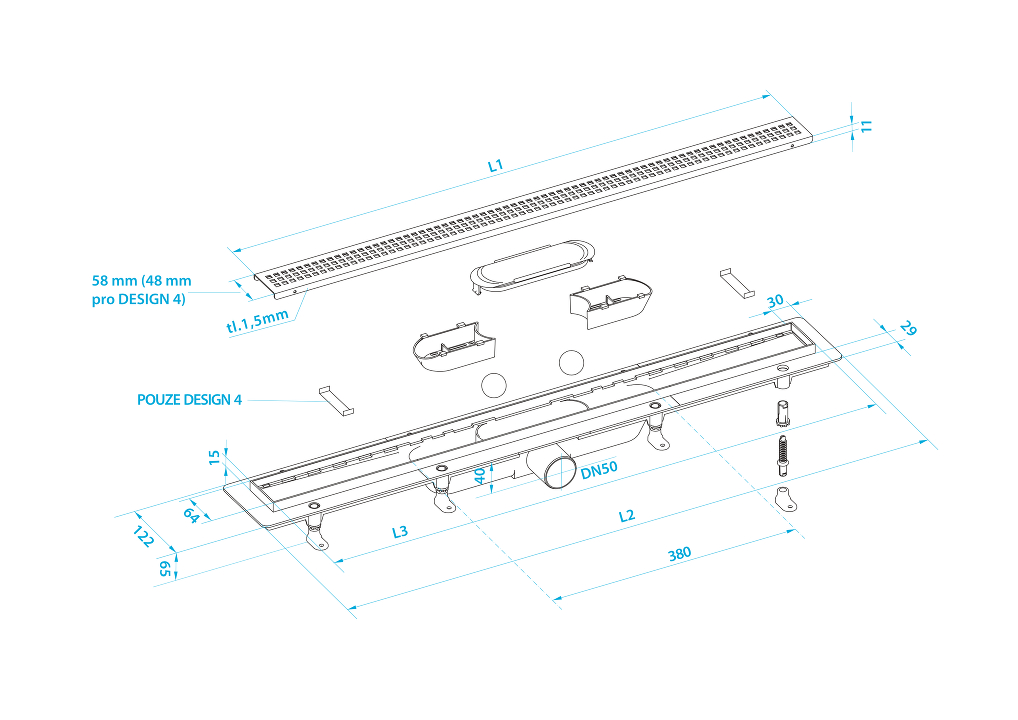 L1

11

58 mm (48 mm pro DESIGN 4)

tl.1,5mm

30

29

POUZE DESIGN 4

15

40

DN50

64

122

65

L3

L2

380