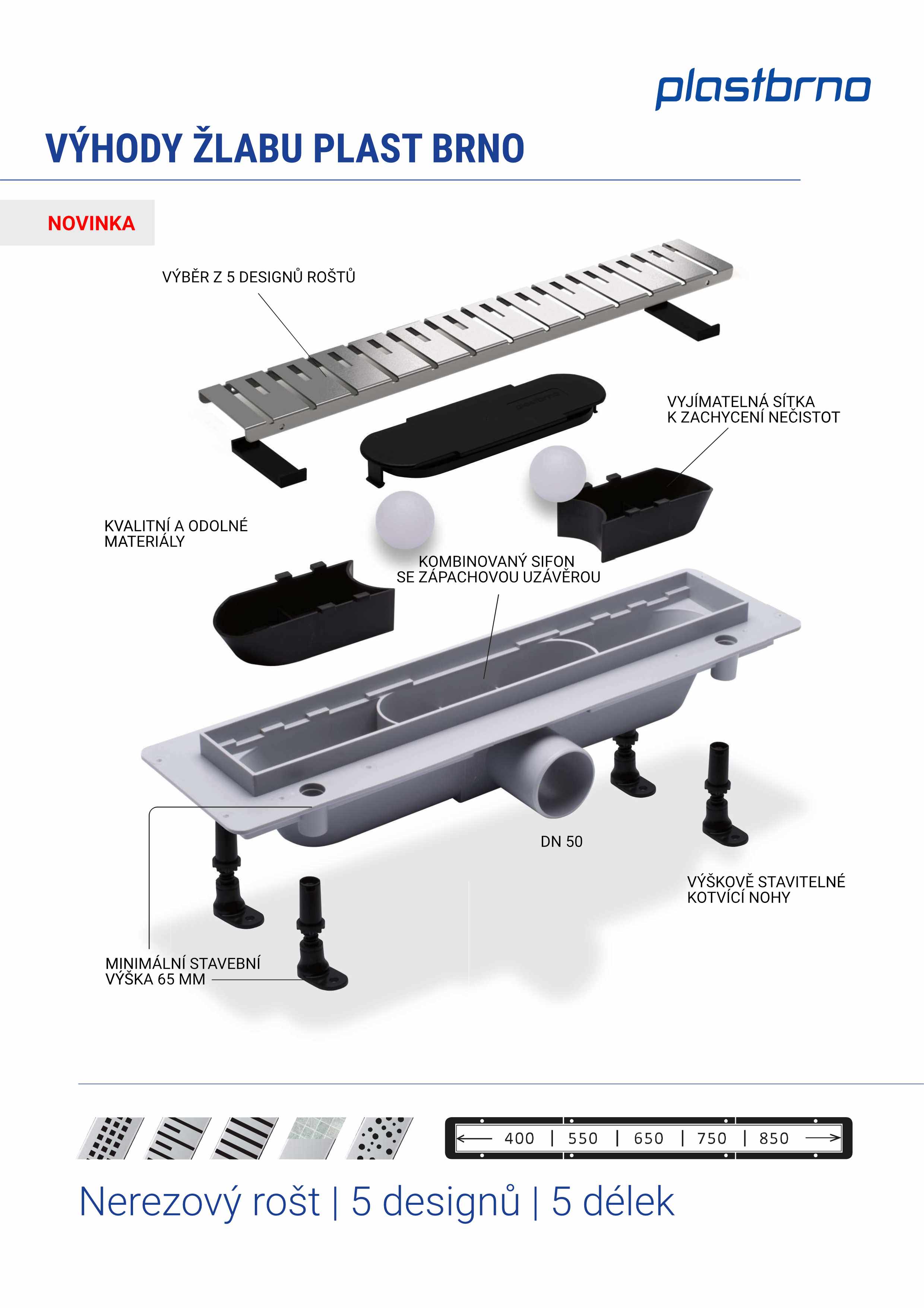 plastbrno

VÝHODY ŽLABU PLAST BRNO

NOVINKA

VÝBĚR Z 5 DESIGNŮ ROŠTŮ

VYJÍMATELNÁ SÍTKA K ZACHYCENÍ NEČISTOT

KVALITNÍ A ODOLNÉ MATERIÁLY

KOMBINOVANÝ SIFON SE ZÁPACHOVOU UZÁVĚROU

DN 50

VÝŠKOVĚ STAVITELNÉ KOTVÍCÍ NOHY

MINIMÁLNÍ STAVEBNÍ VÝŠKA 65 MM

400 | 550 | 650 | 750 | 850

Nerezový rošt | 5 designů | 5 délek